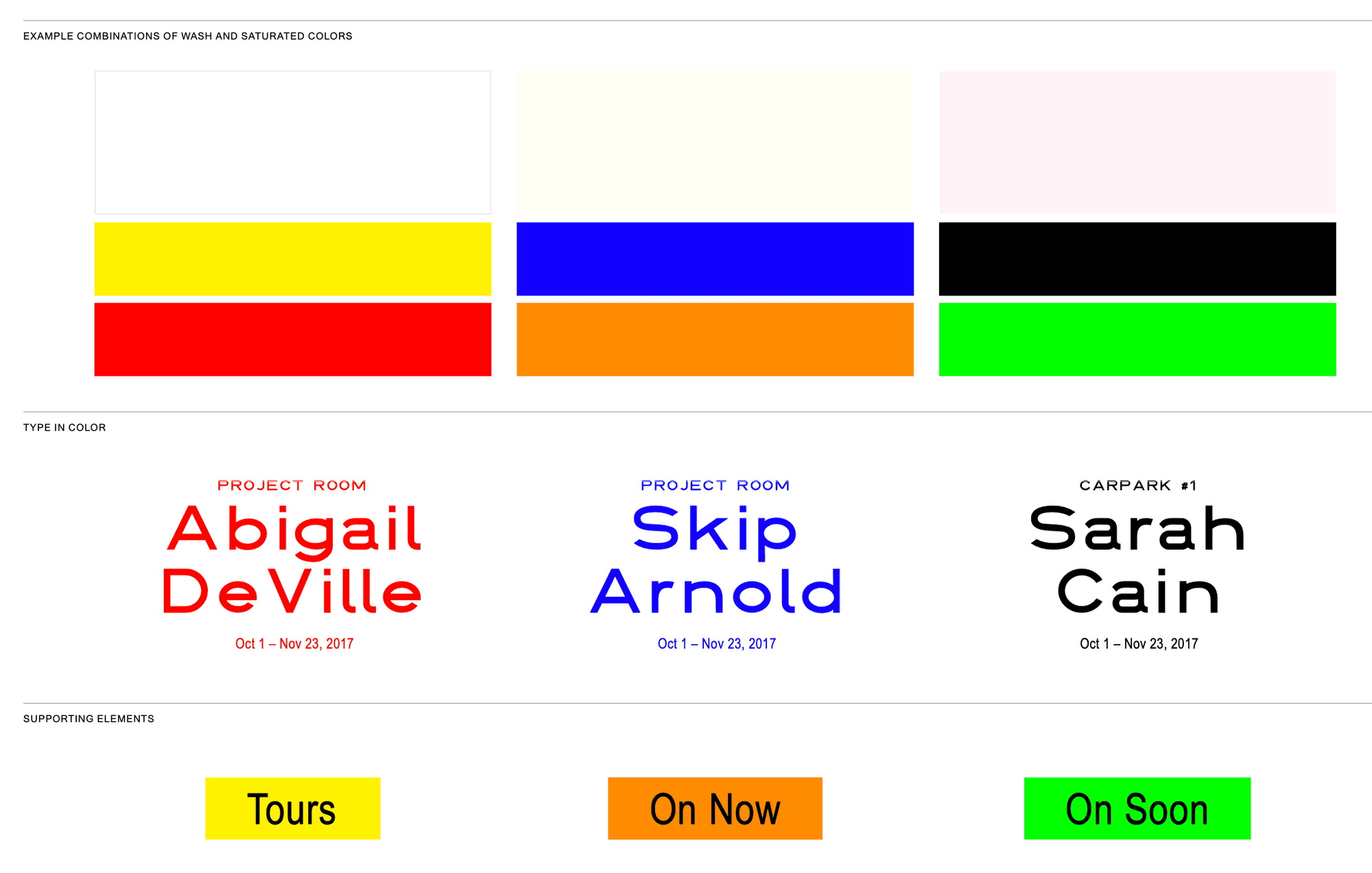 EXAMPLE COMBINATIONS OF WASH AND SATURATED COLORS

TYPE IN COLOR

PROJECT ROOM
Abigail
DeVille
Oct 1 – Nov 23, 2017

PROJECT ROOM
Skip
Arnold
Oct 1 – Nov 23, 2017

CARPARK #1
Sarah
Cain
Oct 1 – Nov 23, 2017

SUPPORTING ELEMENTS

Tours

On Now

On Soon